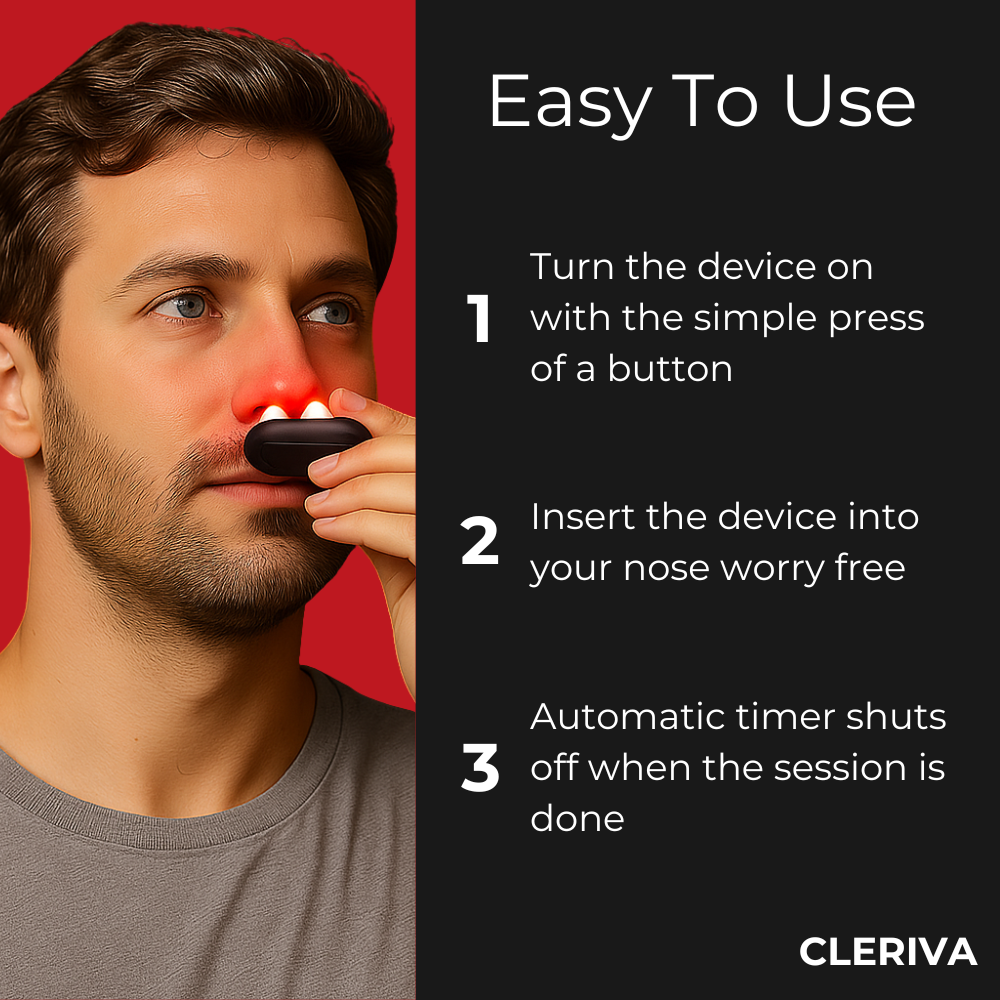 Easy To Use

1 Turn the device on with the simple press of a button

2 Insert the device into your nose worry free

3 Automatic timer shuts off when the session is done

CLERIVA